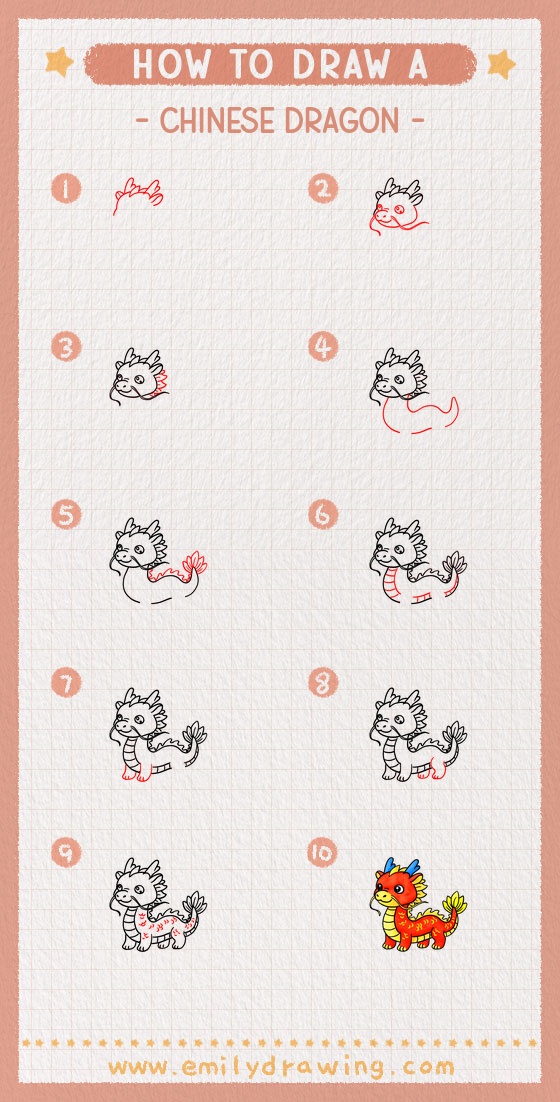 HOW TO DRAW A

- CHINESE DRAGON -

1

2

3

4

5

6

7

8

9

10

www.emilydrawing.com